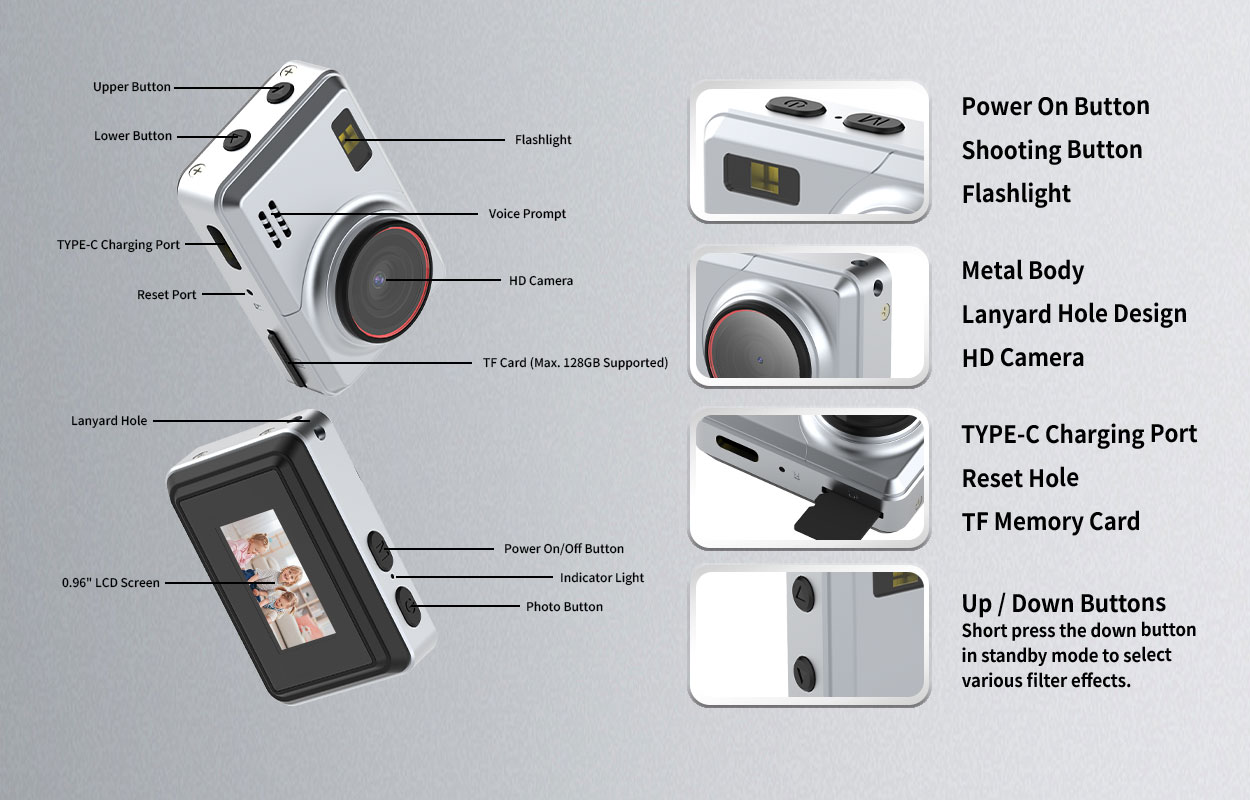 Upper Button
Lower Button
Flashlight
Voice Prompt
TYPE-C Charging Port
HD Camera
Reset Port
TF Card (Max. 128GB Supported)
Lanyard Hole
Power On/Off Button
0.96" LCD Screen
Indicator Light
Photo Button

Power On Button
Shooting Button
Flashlight

Metal Body
Lanyard Hole Design
HD Camera

TYPE-C Charging Port
Reset Hole
TF Memory Card

Up / Down Buttons
Short press the down button in standby mode to select various filter effects.